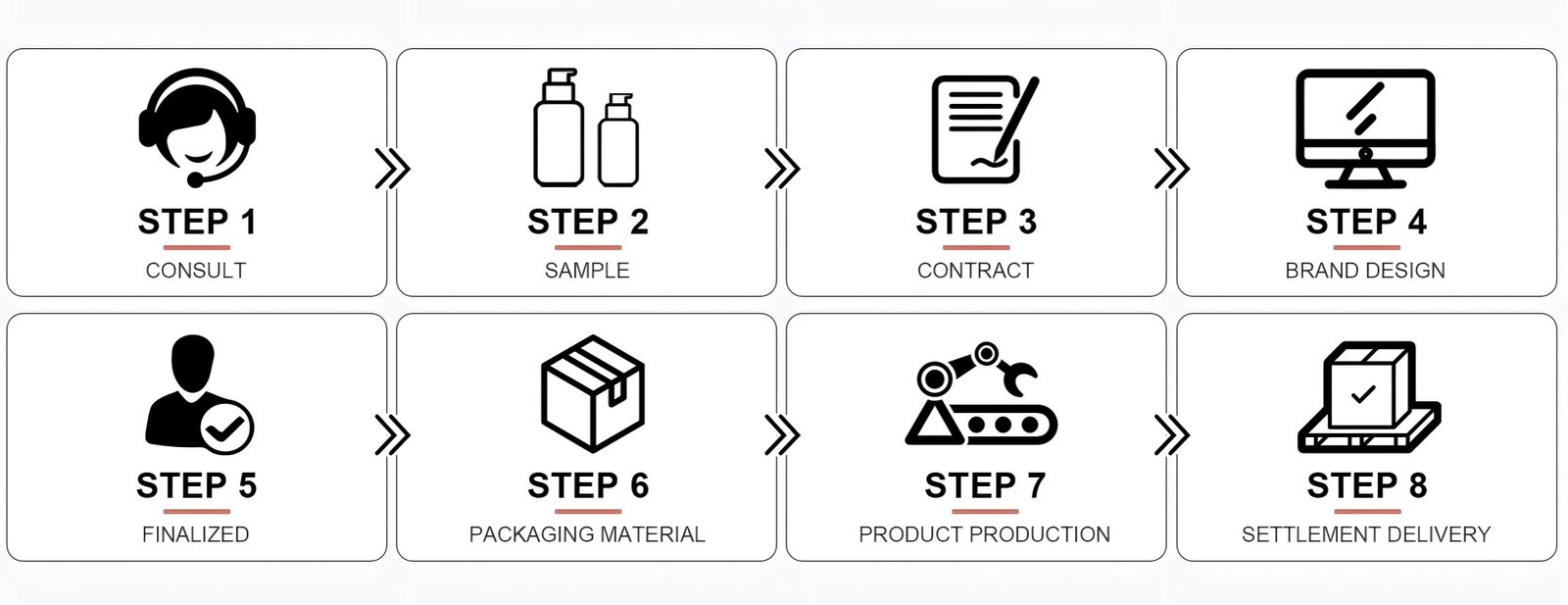 STEP 1
CONSULT

STEP 2
SAMPLE

STEP 3
CONTRACT

STEP 4
BRAND DESIGN

STEP 5
FINALIZED

STEP 6
PACKAGING MATERIAL

STEP 7
PRODUCT PRODUCTION

STEP 8
SETTLEMENT DELIVERY